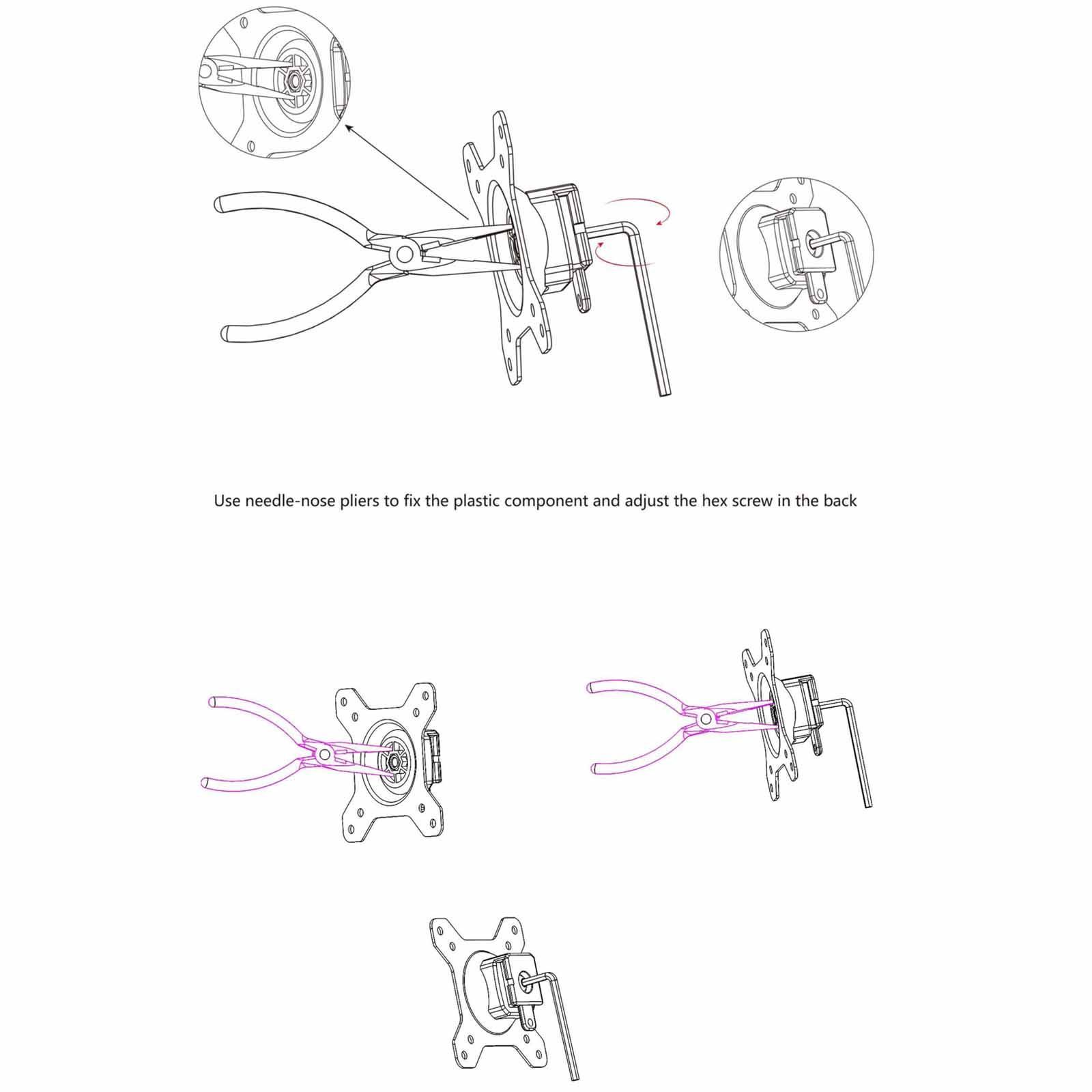 Use needle-nose pliers to fix the plastic component and adjust the hex screw in the back