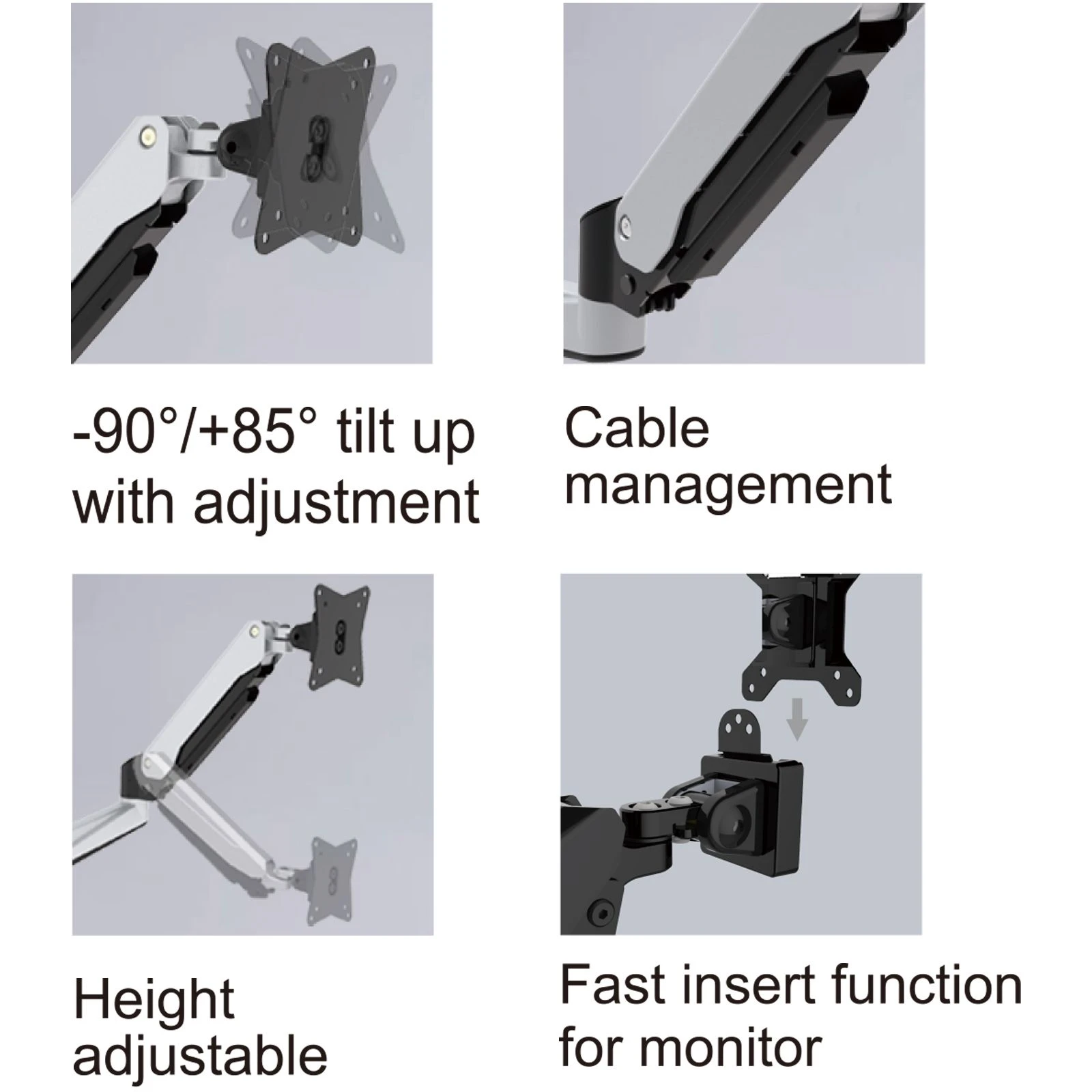 -90°/+85° tilt up with adjustment

Cable management

Height adjustable

Fast insert function for monitor